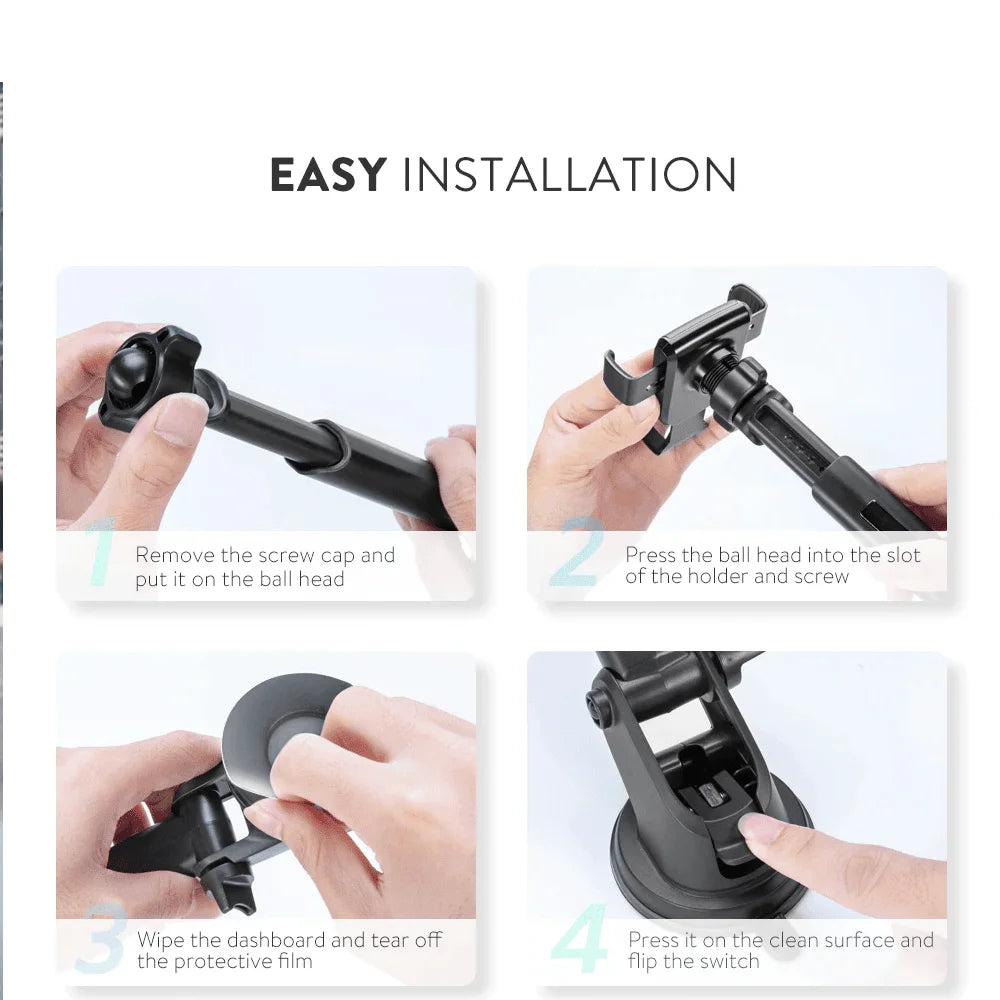 EASY INSTALLATION

1 Remove the screw cap and put it on the ball head

2 Press the ball head into the slot of the holder and screw

3 Wipe the dashboard and tear off the protective film

4 Press it on the clean surface and flip the switch